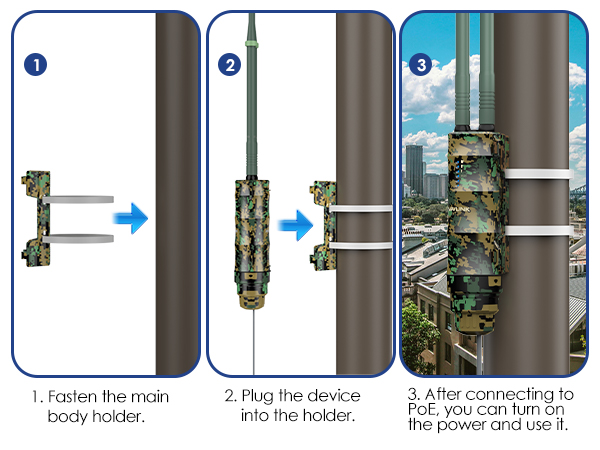 1

2

3

WAVLINK

1. Fasten the main body holder.

2. Plug the device into the holder.

3. After connecting to PoE, you can turn on the power and use it.