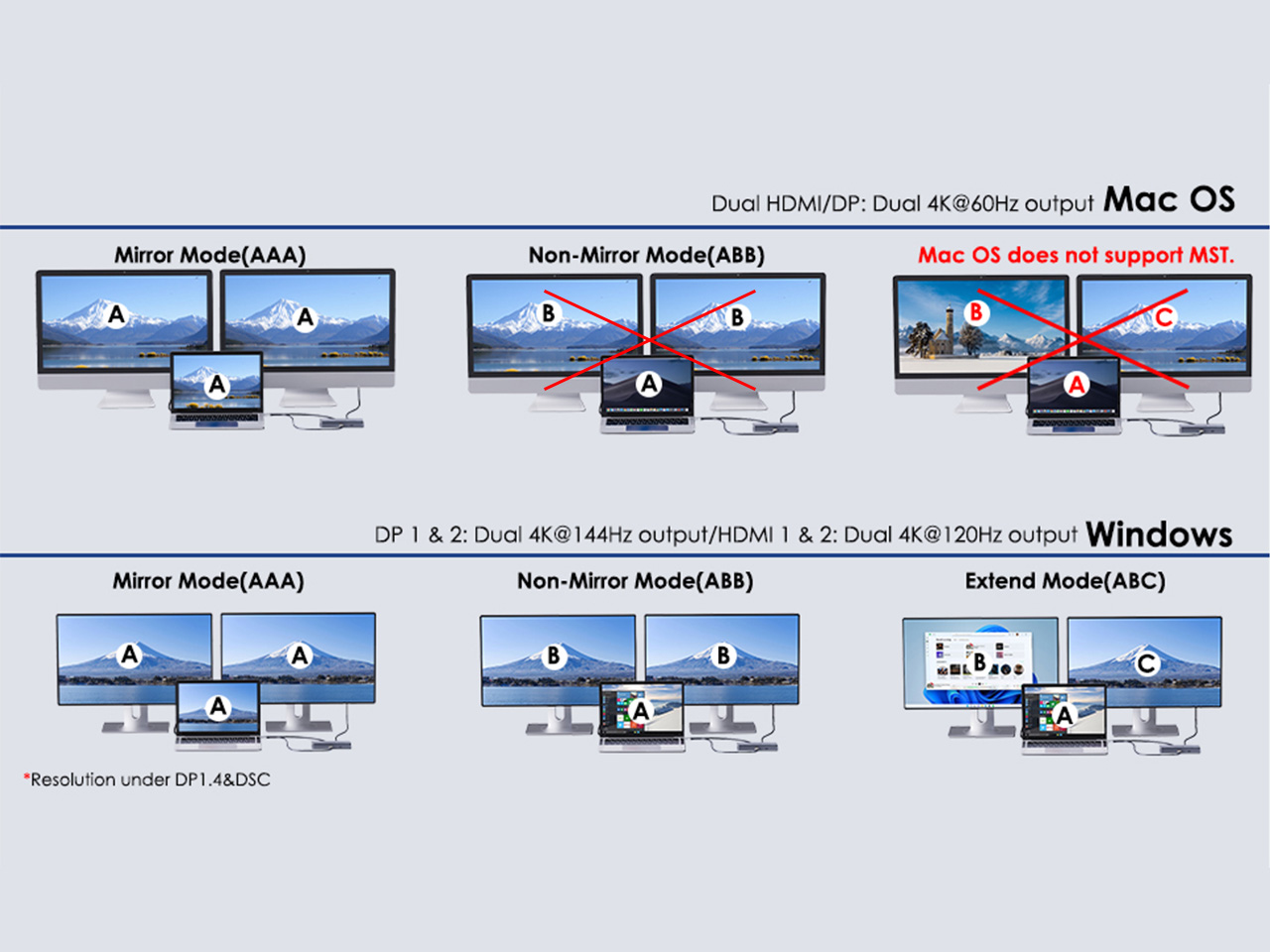 Dual HDMI/DP: Dual 4K@60Hz output Mac OS

Mirror Mode(AAA)

A A A

Non-Mirror Mode(ABB)

B B A

Mac OS does not support MST.

B C A

DP 1 & 2: Dual 4K@144Hz output/HDMI 1 & 2: Dual 4K@120Hz output Windows

Mirror Mode(AAA)

A A A

Non-Mirror Mode(ABB)

B B A

Extend Mode(ABC)

B C A

*Resolution under DP1.4&DSC