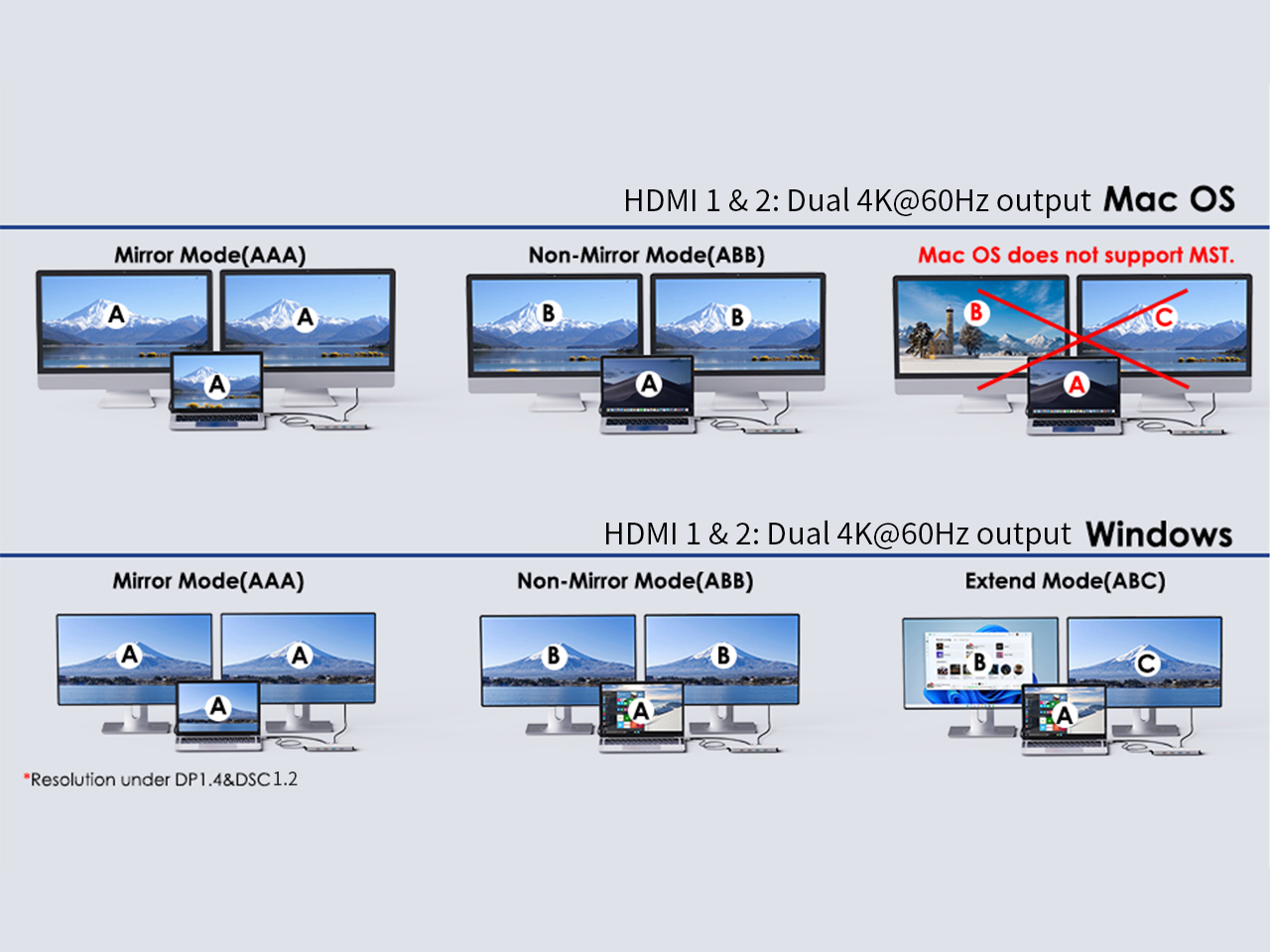 HDMI 1 & 2: Dual 4K@60Hz output Mac OS

Mirror Mode(AAA)

A A A

Non-Mirror Mode(ABB)

B B A

Mac OS does not support MST.

B C A

HDMI 1 & 2: Dual 4K@60Hz output Windows

Mirror Mode(AAA)

A A A

Non-Mirror Mode(ABB)

B B A

Extend Mode(ABC)

B C A

*Resolution under DP1.4&DSC1.2