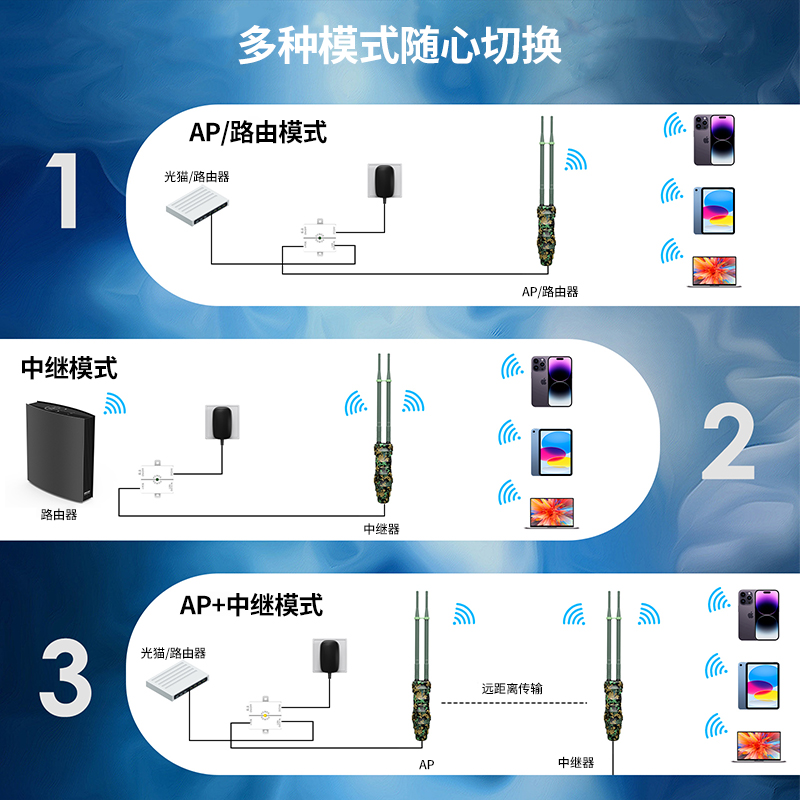 多种模式随心切换

1

AP/路由模式

光猫/路由器

AP/路由器

中继模式

路由器

中继器

2

3

AP+中继模式

光猫/路由器

远距离传输

AP

中继器