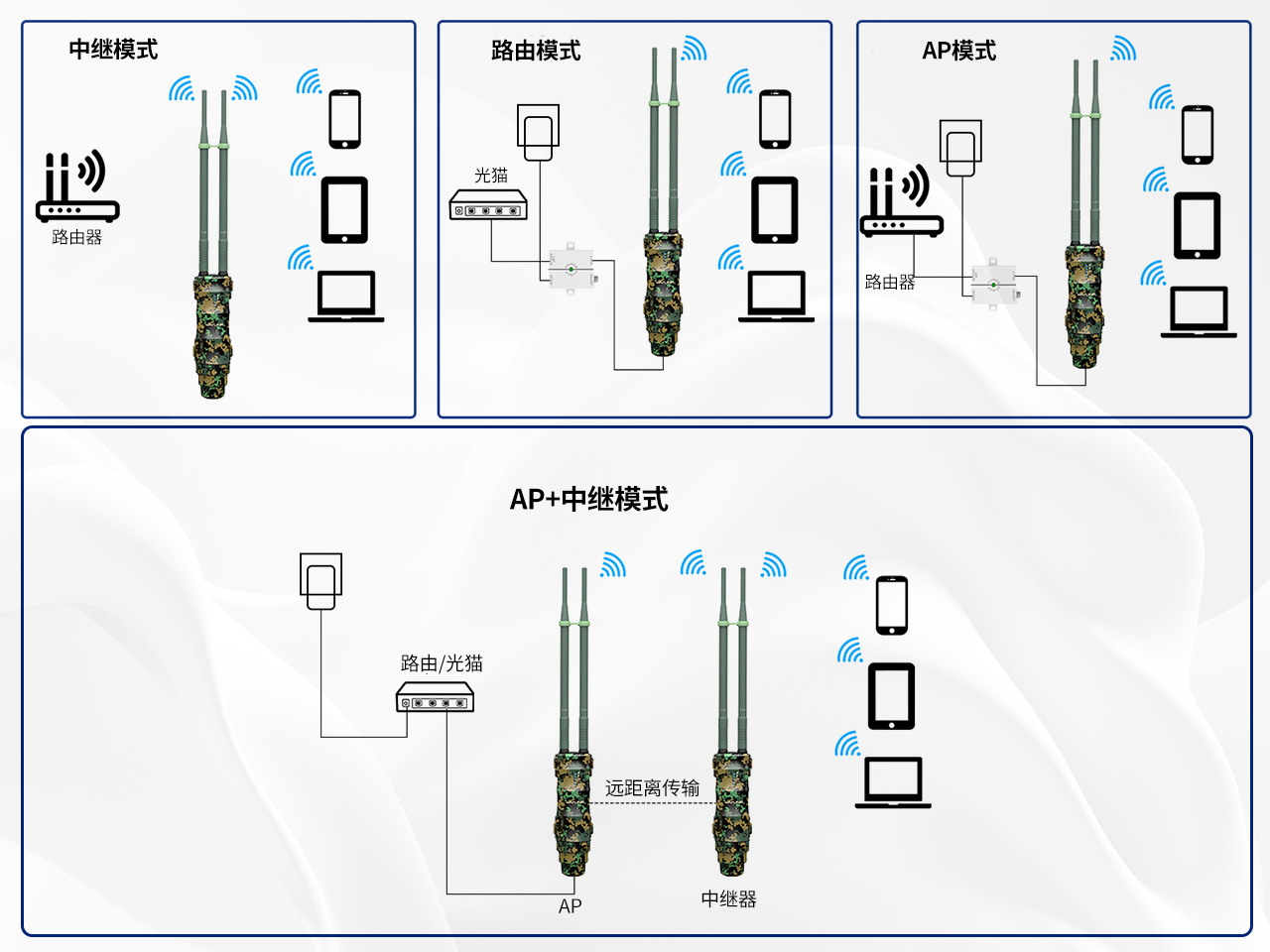 中继模式

路由器

路由模式

光猫

AP模式

路由器

AP+中继模式

路由/光猫

远距离传输

AP

中继器