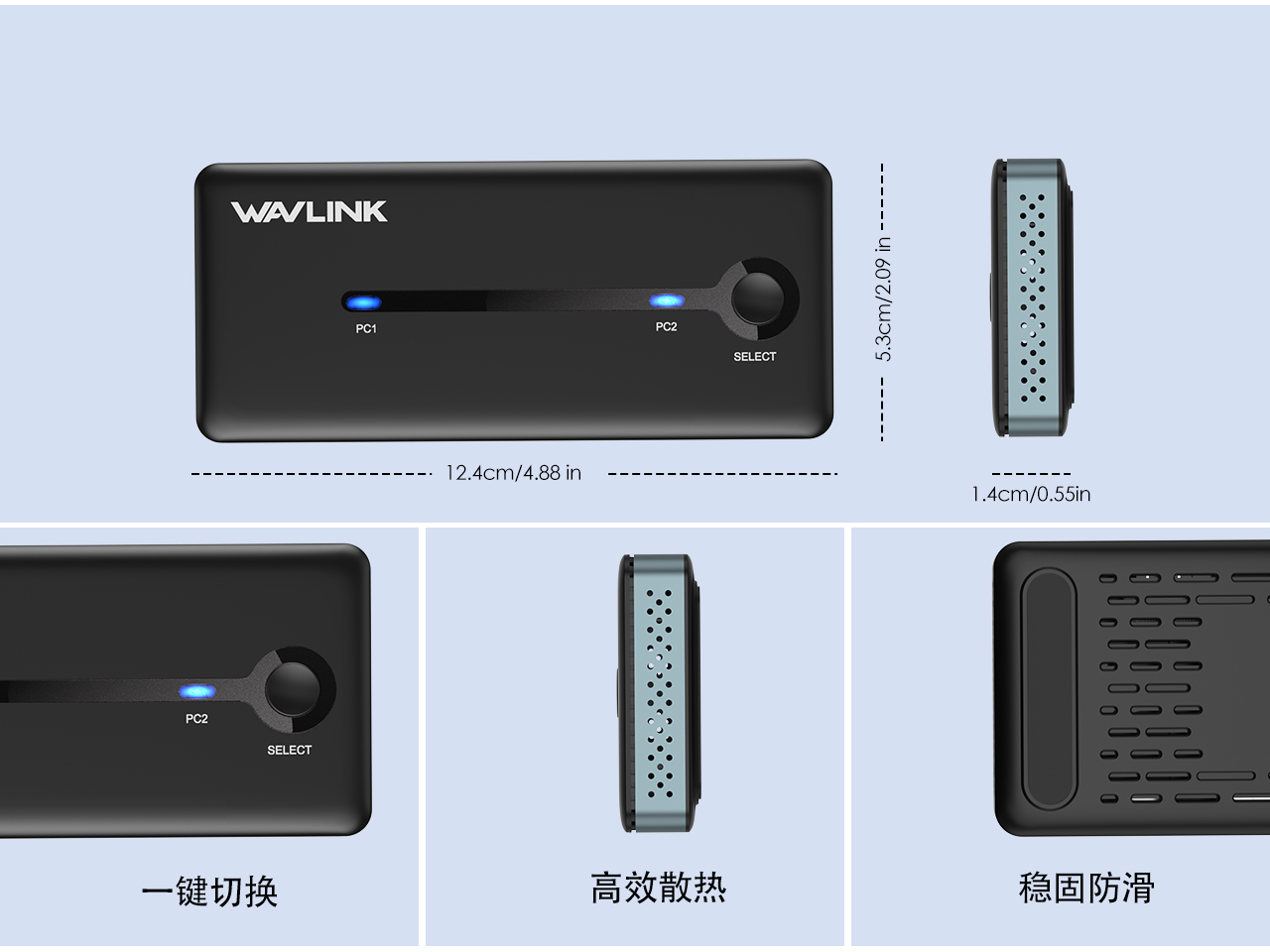 WAVLINK

PC1

PC2

SELECT

5.3cm/2.09 in

12.4cm/4.88 in

1.4cm/0.55in

PC2

SELECT

一键切换

高效散热

稳固防滑