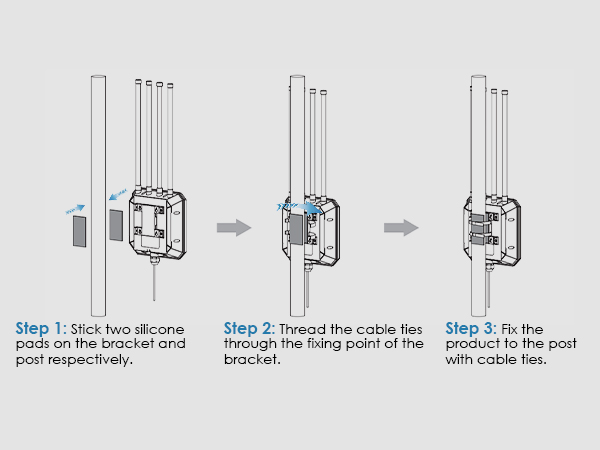 Step 1: Stick two silicone pads on the bracket and post respectively.

Step 2: Thread the cable ties through the fixing point of the bracket.

Step 3: Fix the product to the post with cable ties.